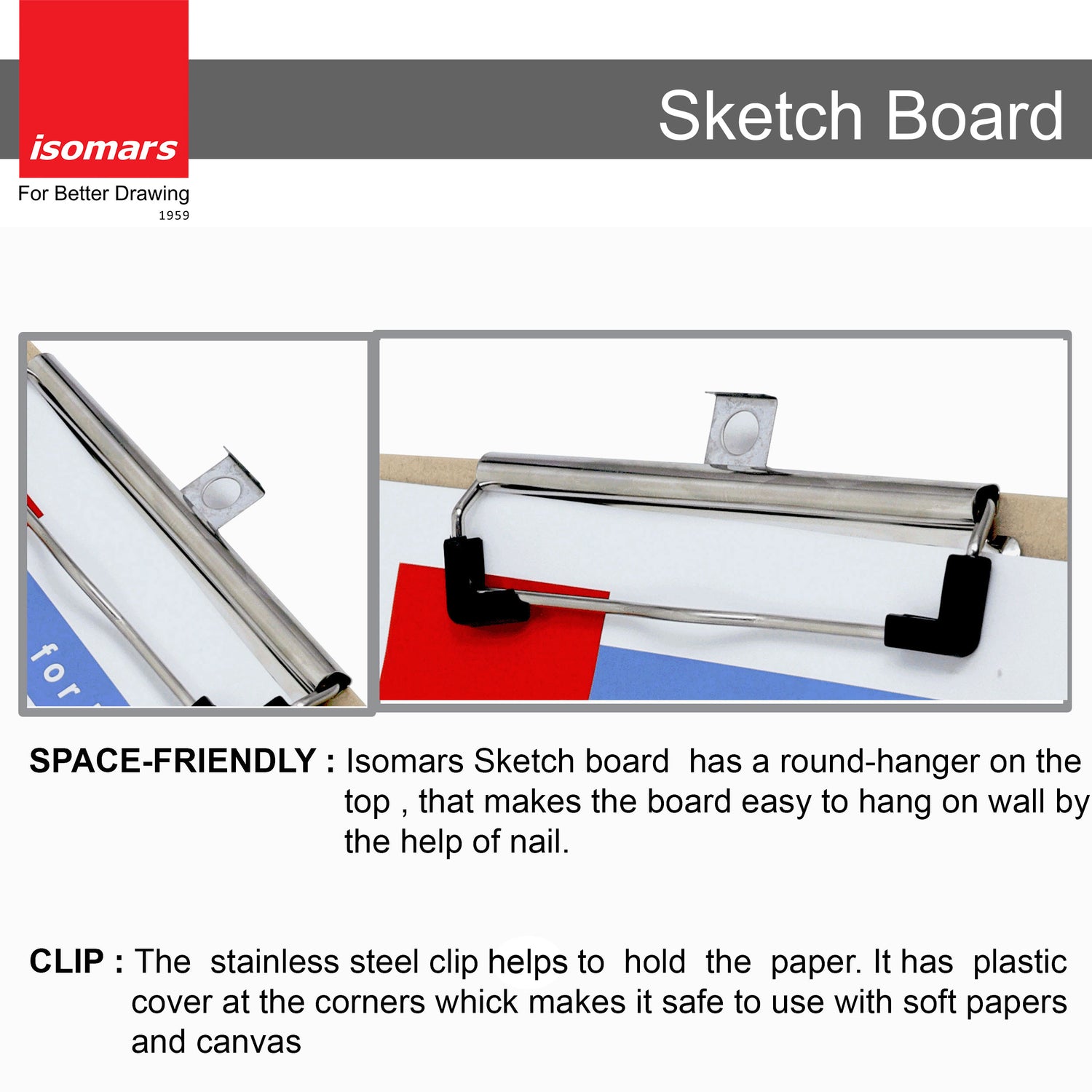 isomars
For Better Drawing
1959

Sketch Board

for

SPACE-FRIENDLY : Isomars Sketch board has a round-hanger on the top , that makes the board easy to hang on wall by the help of nail.

CLIP : The stainless steel clip helps to hold the paper. It has plastic cover at the corners whick makes it safe to use with soft papers and canvas