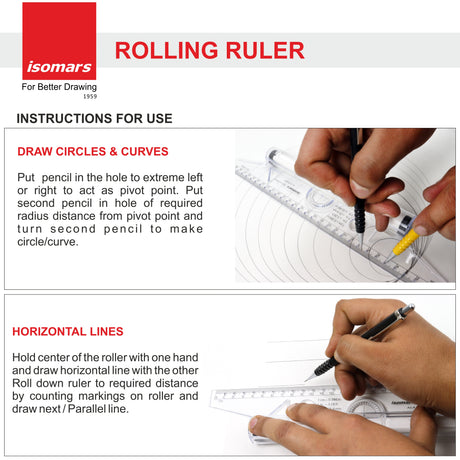 isomars

For Better Drawing
1959

ROLLING RULER

INSTRUCTIONS FOR USE

DRAW CIRCLES & CURVES

Put pencil in the hole to extreme left or right to act as pivot point. Put second pencil in hole of required radius distance from pivot point and turn second pencil to make circle/curve.

HORIZONTAL LINES

Hold center of the roller with one hand and draw horizontal line with the other Roll down ruler to required distance by counting markings on roller and draw next / Parallel line.