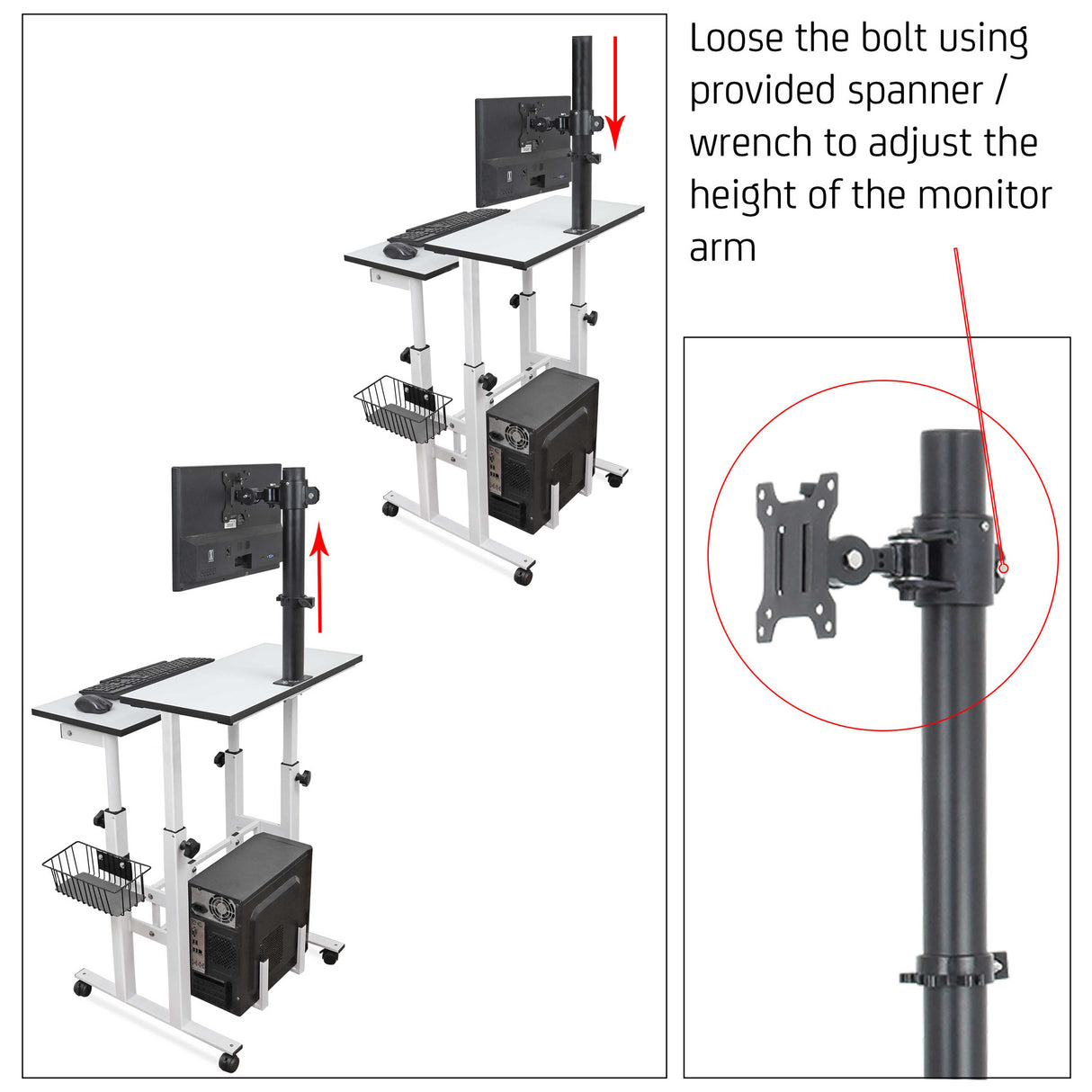 Loose the bolt using provided spanner / wrench to adjust the height of the monitor arm