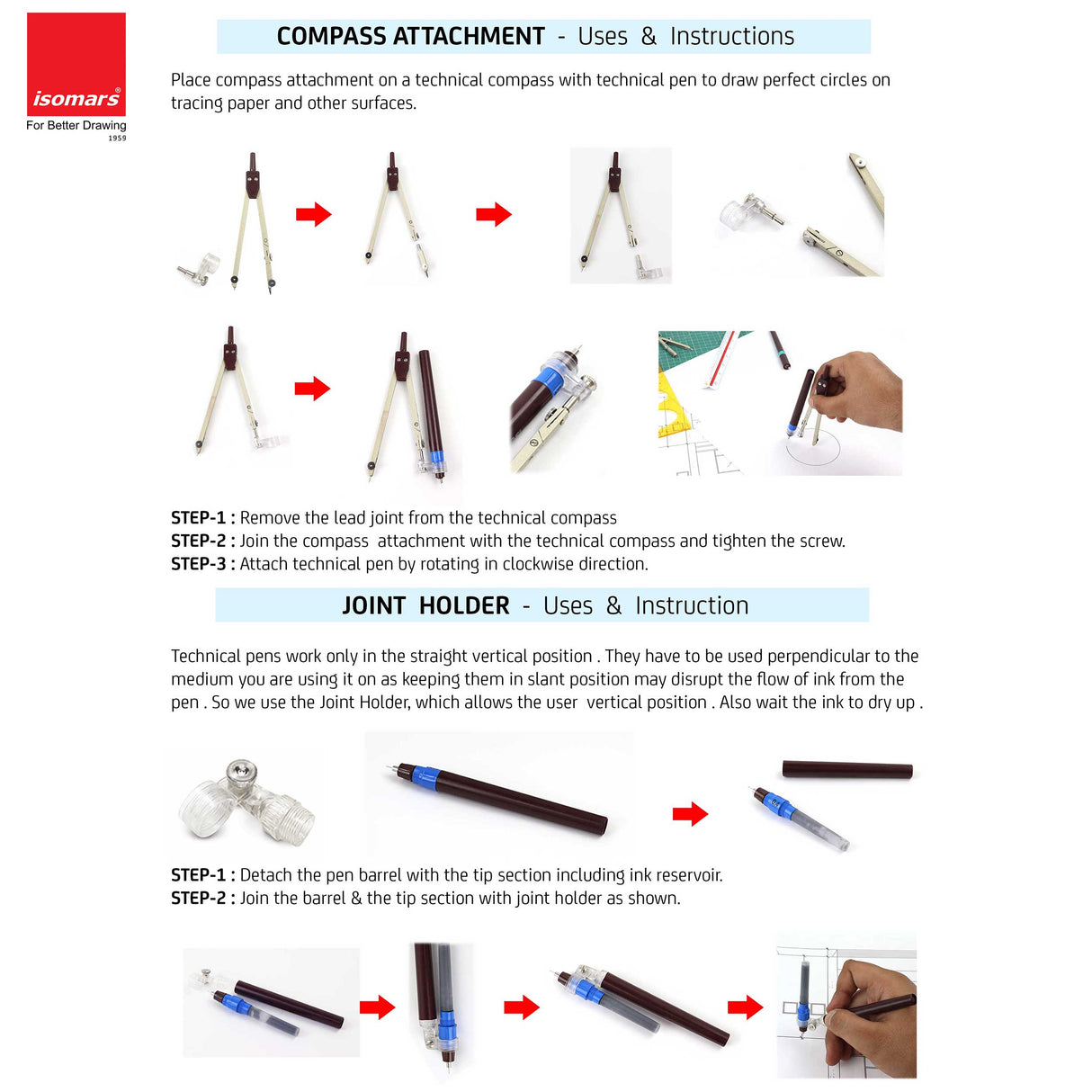 isomars®
For Better Drawing
1959

COMPASS ATTACHMENT - Uses & Instructions

Place compass attachment on a technical compass with technical pen to draw perfect circles on tracing paper and other surfaces.

STEP-1 : Remove the lead joint from the technical compass
STEP-2 : Join the compass attachment with the technical compass and tighten the screw.
STEP-3 : Attach technical pen by rotating in clockwise direction.

JOINT HOLDER - Uses & Instruction

Technical pens work only in the straight vertical position . They have to be used perpendicular to the medium you are using it on as keeping them in slant position may disrupt the flow of ink from the pen . So we use the Joint Holder, which allows the user vertical position . Also wait the ink to dry up .

STEP-1 : Detach the pen barrel with the tip section including ink reservoir.
STEP-2 : Join the barrel & the tip section with joint holder as shown.