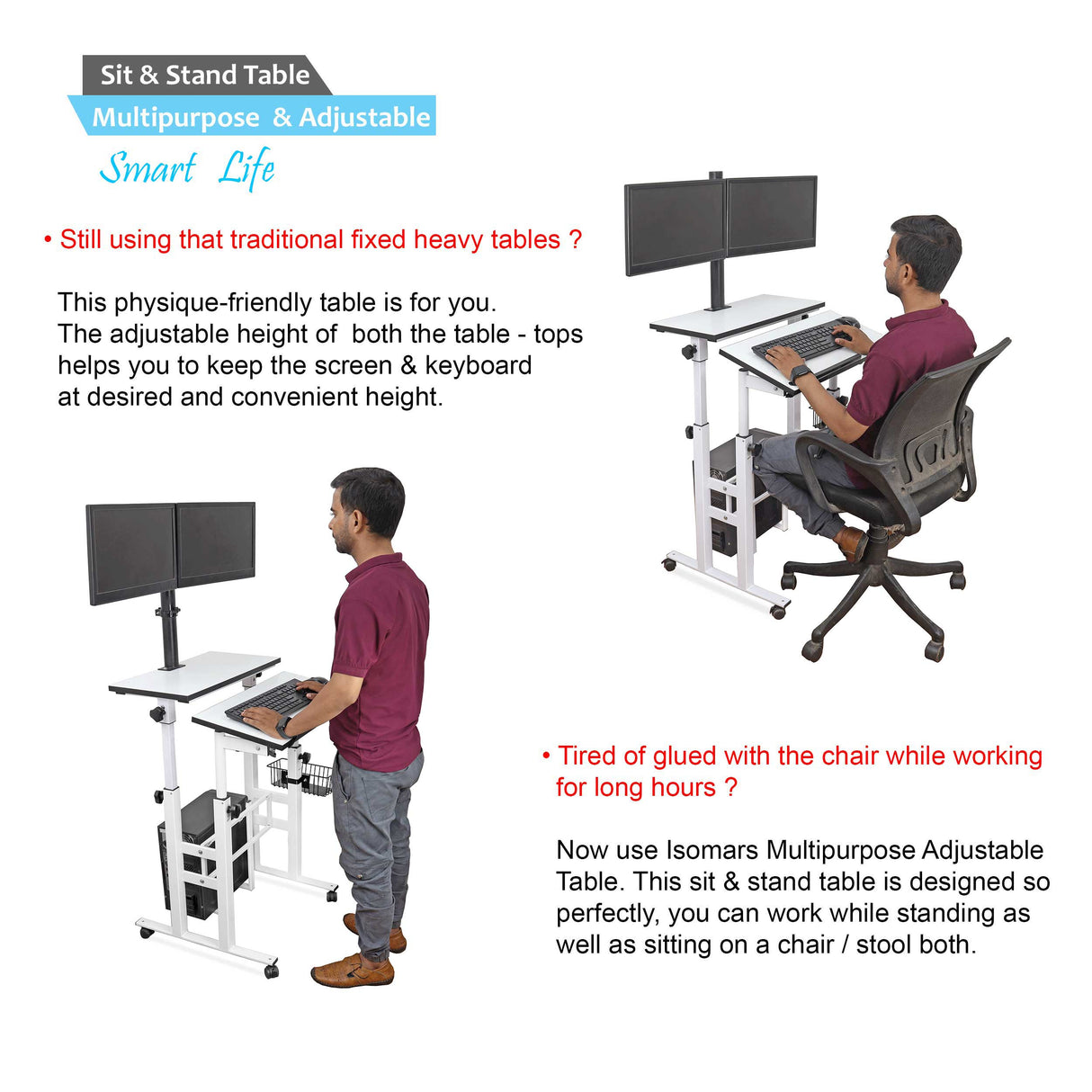 Sit & Stand Table
Multipurpose & Adjustable
Smart Life

• Still using that traditional fixed heavy tables ?

This physique-friendly table is for you. The adjustable height of both the table - tops helps you to keep the screen & keyboard at desired and convenient height.

• Tired of glued with the chair while working for long hours ?

Now use Isomars Multipurpose Adjustable Table. This sit & stand table is designed so perfectly, you can work while standing as well as sitting on a chair / stool both.