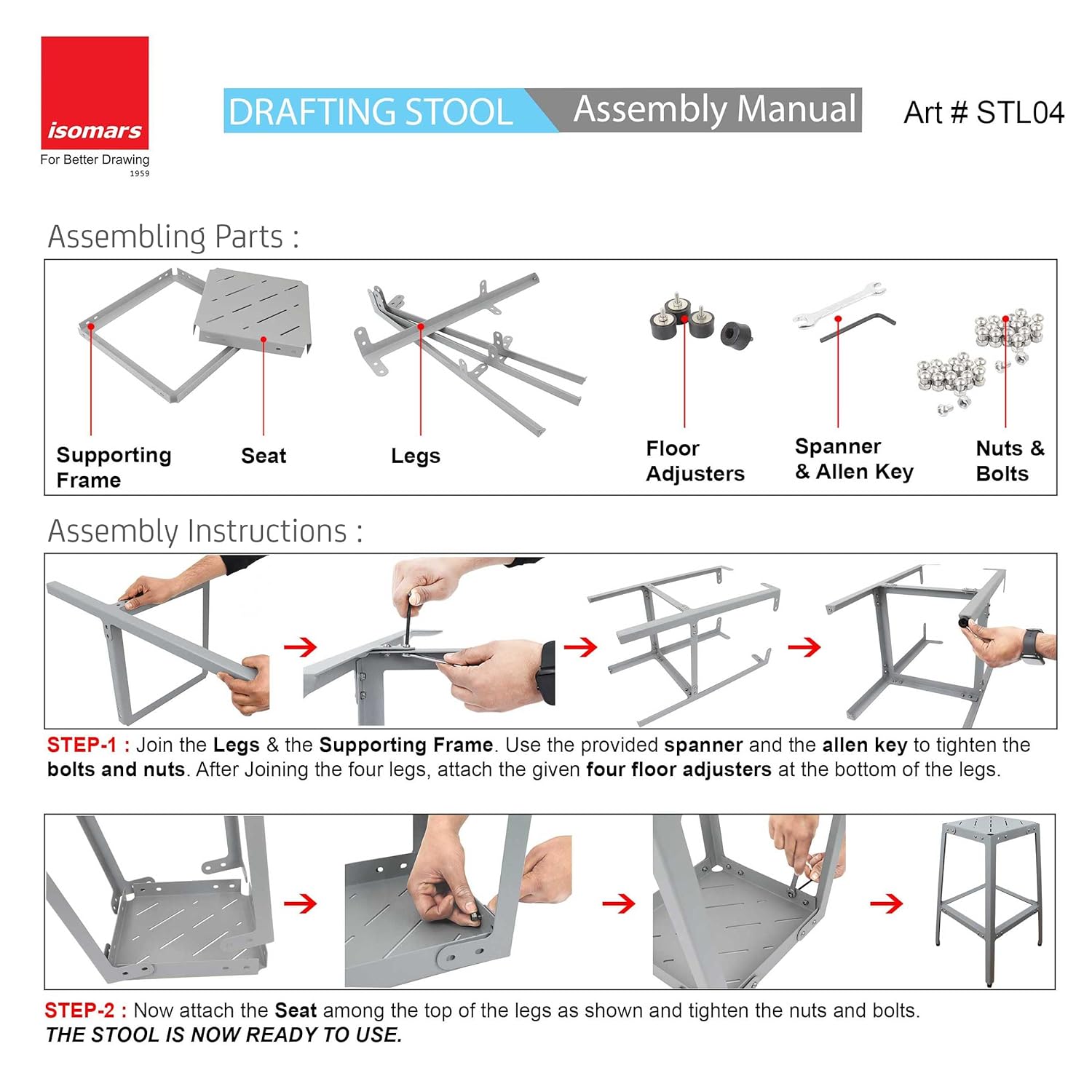 isomars
For Better Drawing
1959

DRAFTING STOOL Assembly Manual

Art # STL04

Assembling Parts :

Supporting Frame

Seat

Legs

Floor Adjusters

Spanner & Allen Key

Nuts & Bolts

Assembly Instructions :

STEP-1 : Join the Legs & the Supporting Frame. Use the provided spanner and the allen key to tighten the bolts and nuts. After Joining the four legs, attach the given four floor adjusters at the bottom of the legs.

STEP-2 : Now attach the Seat among the top of the legs as shown and tighten the nuts and bolts.
THE STOOL IS NOW READY TO USE.